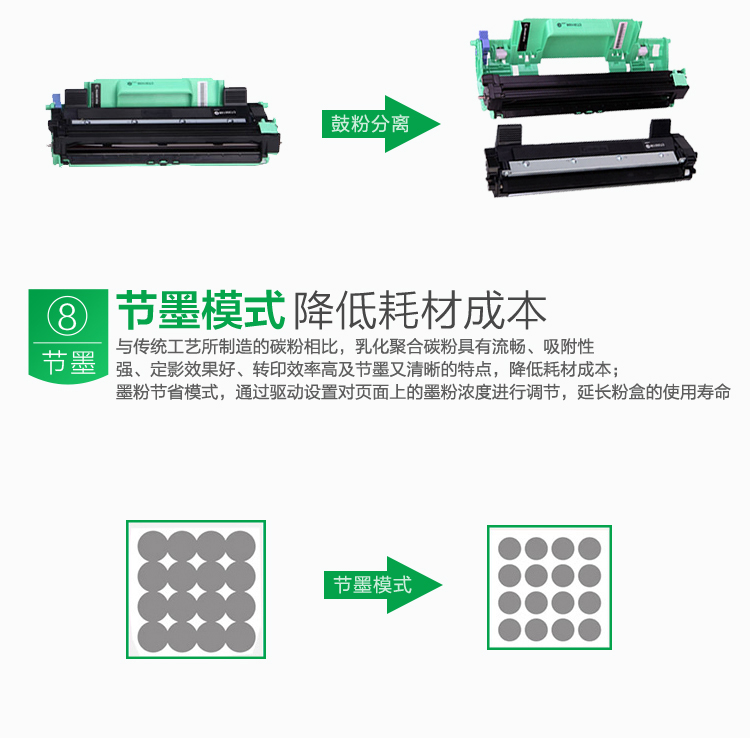 鼓粉分离

⑧
节墨

节墨模式 降低耗材成本

与传统工艺所制造的碳粉相比，乳化聚合碳粉具有流畅、吸附性强、定影效果好、转印效率高及节墨又清晰的特点，降低耗材成本；
墨粉节省模式，通过驱动设置对页面上的墨粉浓度进行调节，延长粉盒的使用寿命

节墨模式