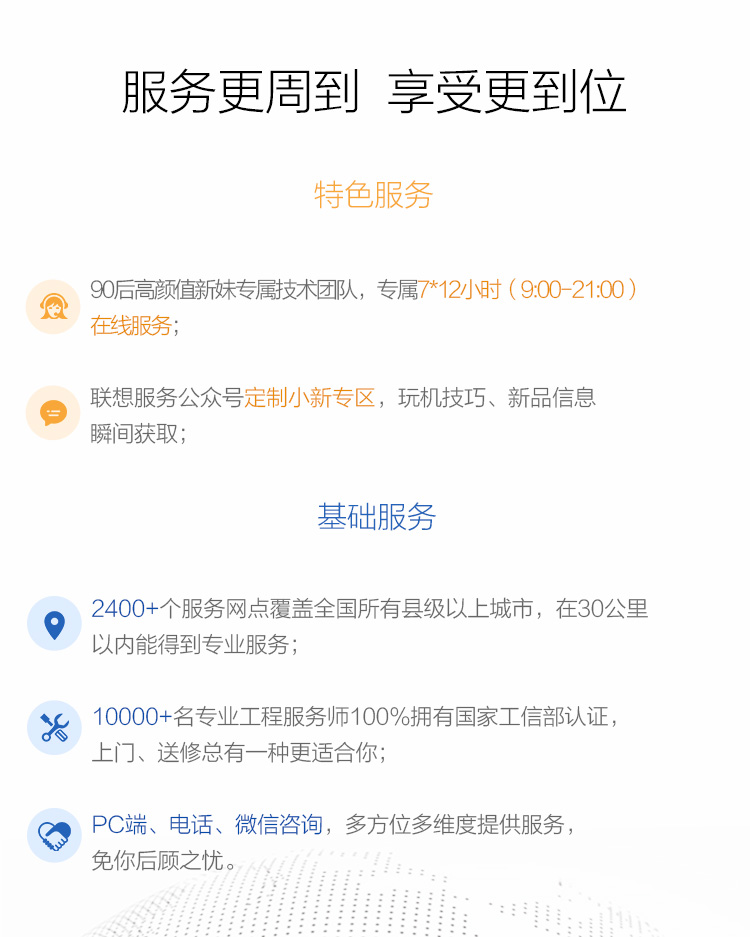 服务更周到 享受更到位

特色服务

90后高颜值新妹专属技术团队，专属7*12小时（9:00-21:00）在线服务；

联想服务公众号定制小新专区，玩机技巧、新品信息瞬间获取；

基础服务

2400+个服务网点覆盖全国所有县级以上城市，在30公里以内能得到专业服务；

10000+名专业工程服务师100%拥有国家工信部认证，上门、送修总有一种更适合你；

PC端、电话、微信咨询，多方位多维度提供服务，免你后顾之忧。