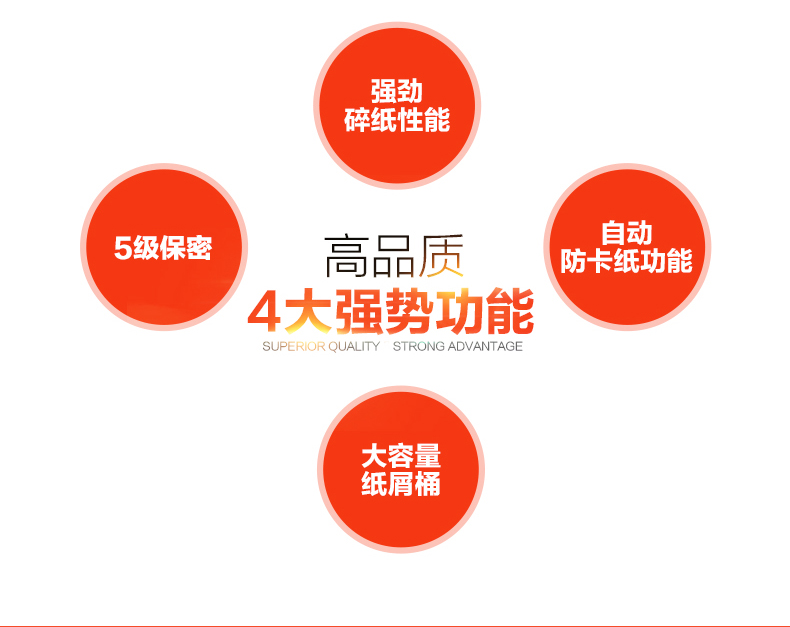 强劲
碎纸性能

5级保密

高品质
4大强势功能
SUPERIOR QUALITY STRONG ADVANTAGE

自动
防卡纸功能

大容量
纸屑桶