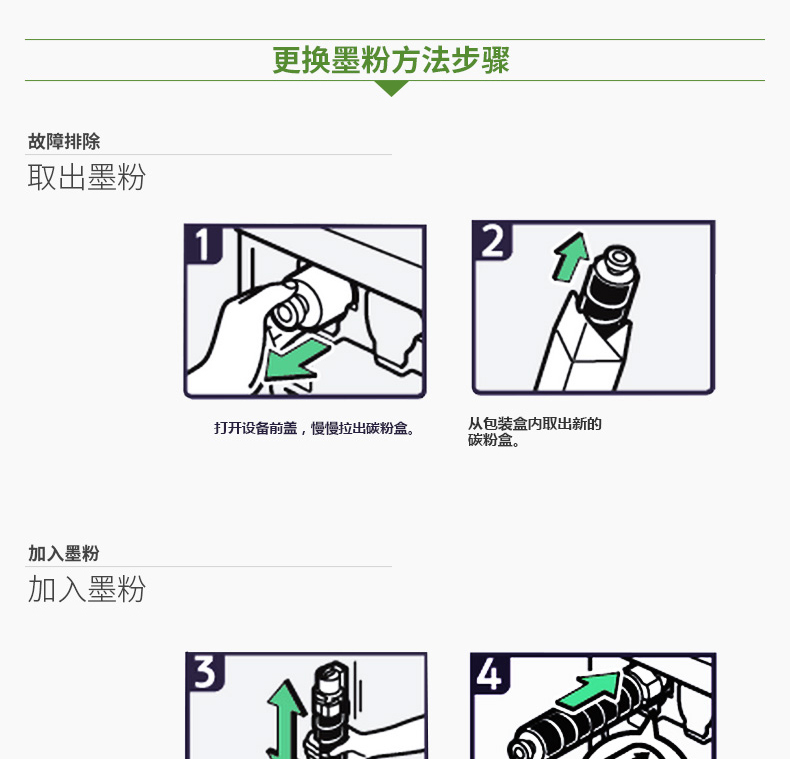 更换墨粉方法步骤

故障排除

取出墨粉

1

2

打开设备前盖，慢慢拉出碳粉盒。

从包装盒内取出新的碳粉盒。

加入墨粉

加入墨粉

3

4