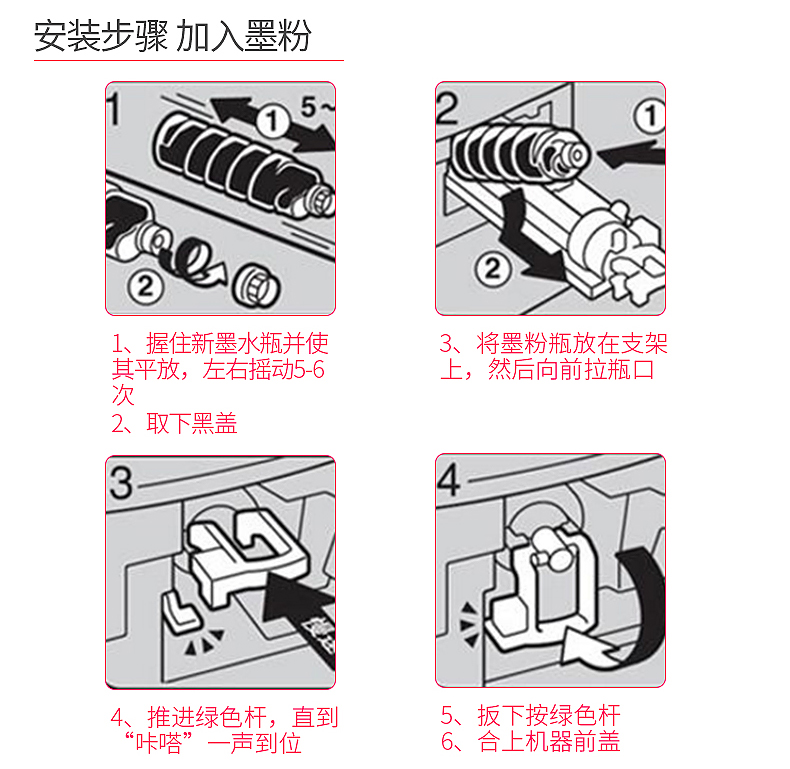 安装步骤 加入墨粉

1
① 5~
②

1、握住新墨水瓶并使其平放，左右摇动5-6次
2、取下黑盖

2
①
②

3、将墨粉瓶放在支架上，然后向前拉瓶口

3

4、推进绿色杆，直到“咔嗒”一声到位

4

5、扳下按绿色杆
6、合上机器前盖