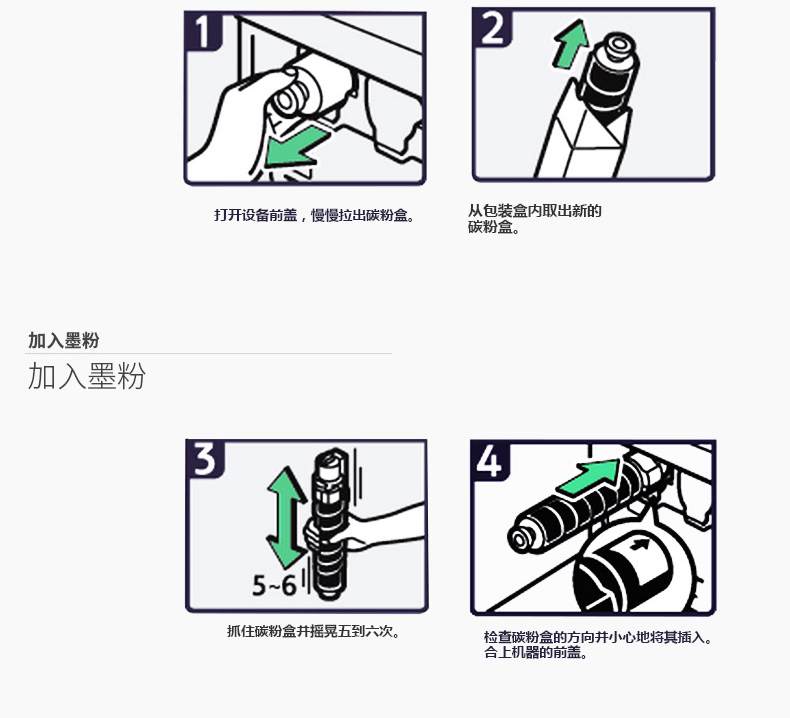 1

打开设备前盖，慢慢拉出碳粉盒。

2

从包装盒内取出新的碳粉盒。

加入墨粉

加入墨粉

3

5~6

抓住碳粉盒并摇晃五到六次。

4

检查碳粉盒的方向并小心地将其插入。合上机器的前盖。