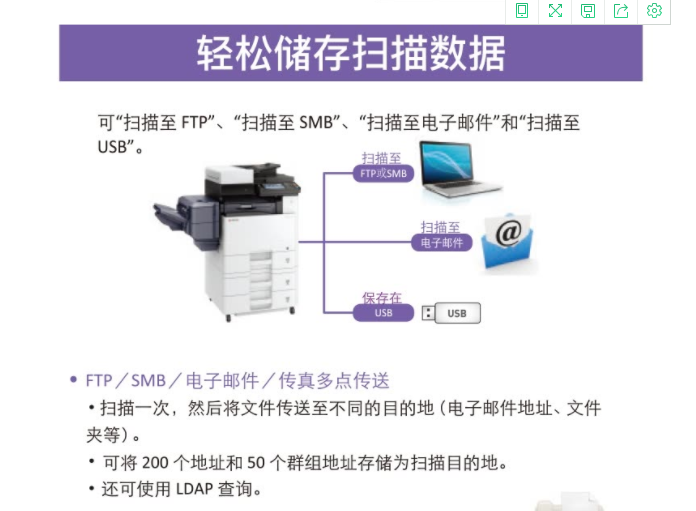 轻松储存扫描数据

可“扫描至 FTP”、“扫描至 SMB”、“扫描至电子邮件”和“扫描至 USB”。

扫描至
FTP或SMB

扫描至
电子邮件

保存在
USB

USB

• FTP／SMB／电子邮件／传真多点传送

• 扫描一次，然后将文件传送至不同的目的地（电子邮件地址、文件夹等）。

• 可将 200 个地址和 50 个群组地址存储为扫描目的地。

• 还可使用 LDAP 查询。