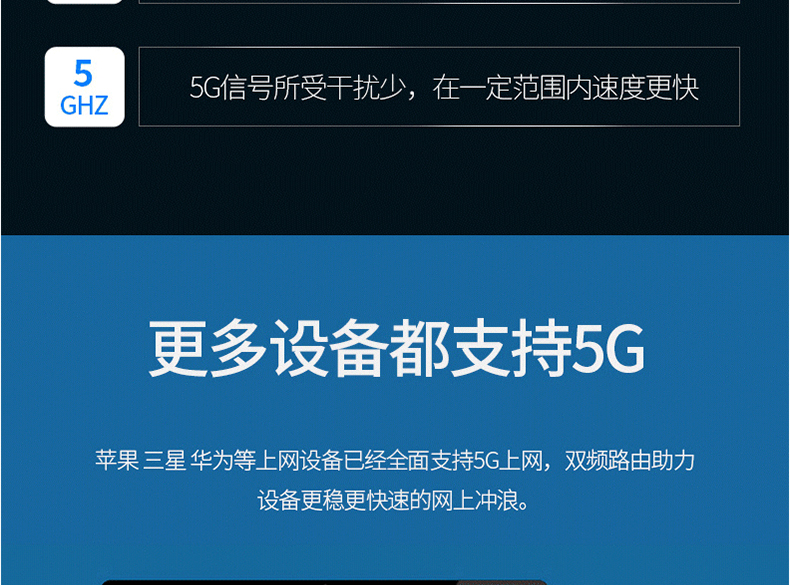 5
GHZ

5G信号所受干扰少，在一定范围内速度更快

更多设备都支持5G

苹果 三星 华为等上网设备已经全面支持5G上网，双频路由助力设备更稳更快速的网上冲浪。