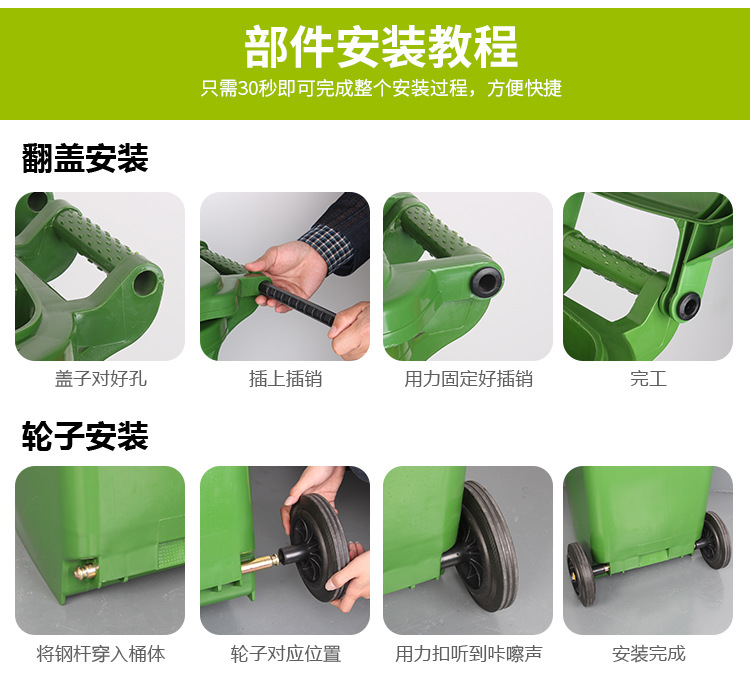 部件安装教程
只需30秒即可完成整个安装过程，方便快捷

翻盖安装

盖子对好孔

插上插销

用力固定好插销

完工

轮子安装

将钢杆穿入桶体

轮子对应位置

用力扣听到咔嚓声

安装完成