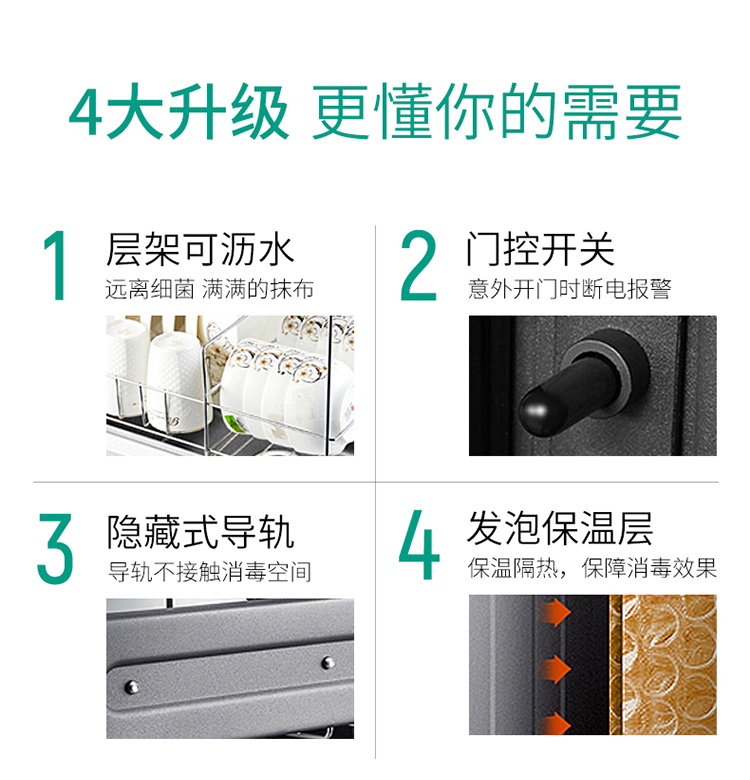 4大升级 更懂你的需要

1
层架可沥水
远离细菌 满满的抹布

2
门控开关
意外开门时断电报警

3
隐藏式导轨
导轨不接触消毒空间

4
发泡保温层
保温隔热，保障消毒效果