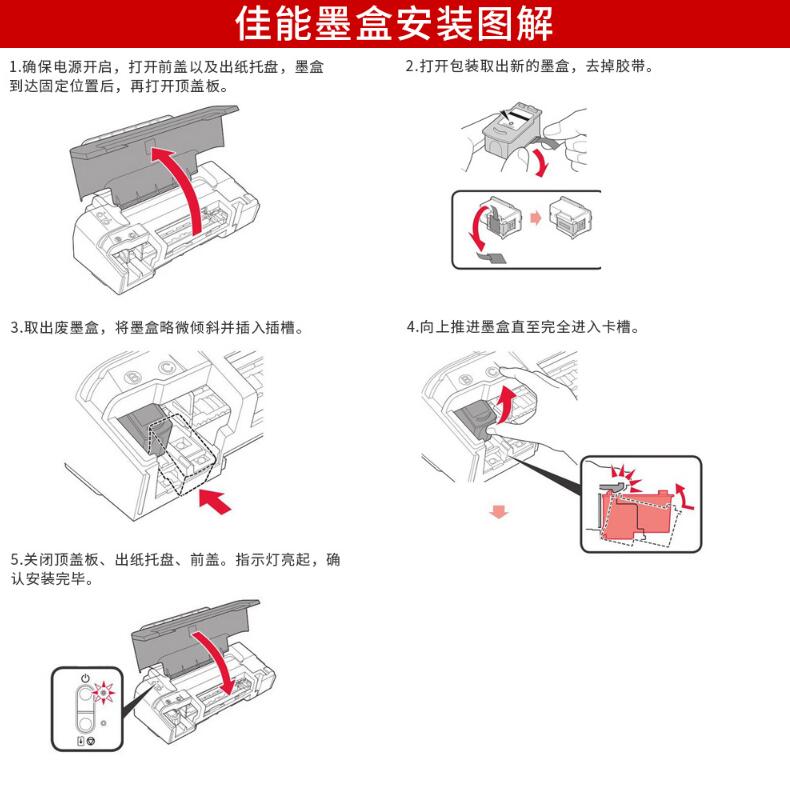 佳能墨盒安装图解

1.确保电源开启，打开前盖以及出纸托盘，墨盒到达固定位置后，再打开顶盖板。

2.打开包装取出新的墨盒，去掉胶带。

3.取出废墨盒，将墨盒略微倾斜并插入插槽。

B C

4.向上推进墨盒直至完全进入卡槽。

B C

5.关闭顶盖板、出纸托盘、前盖。指示灯亮起，确认安装完毕。