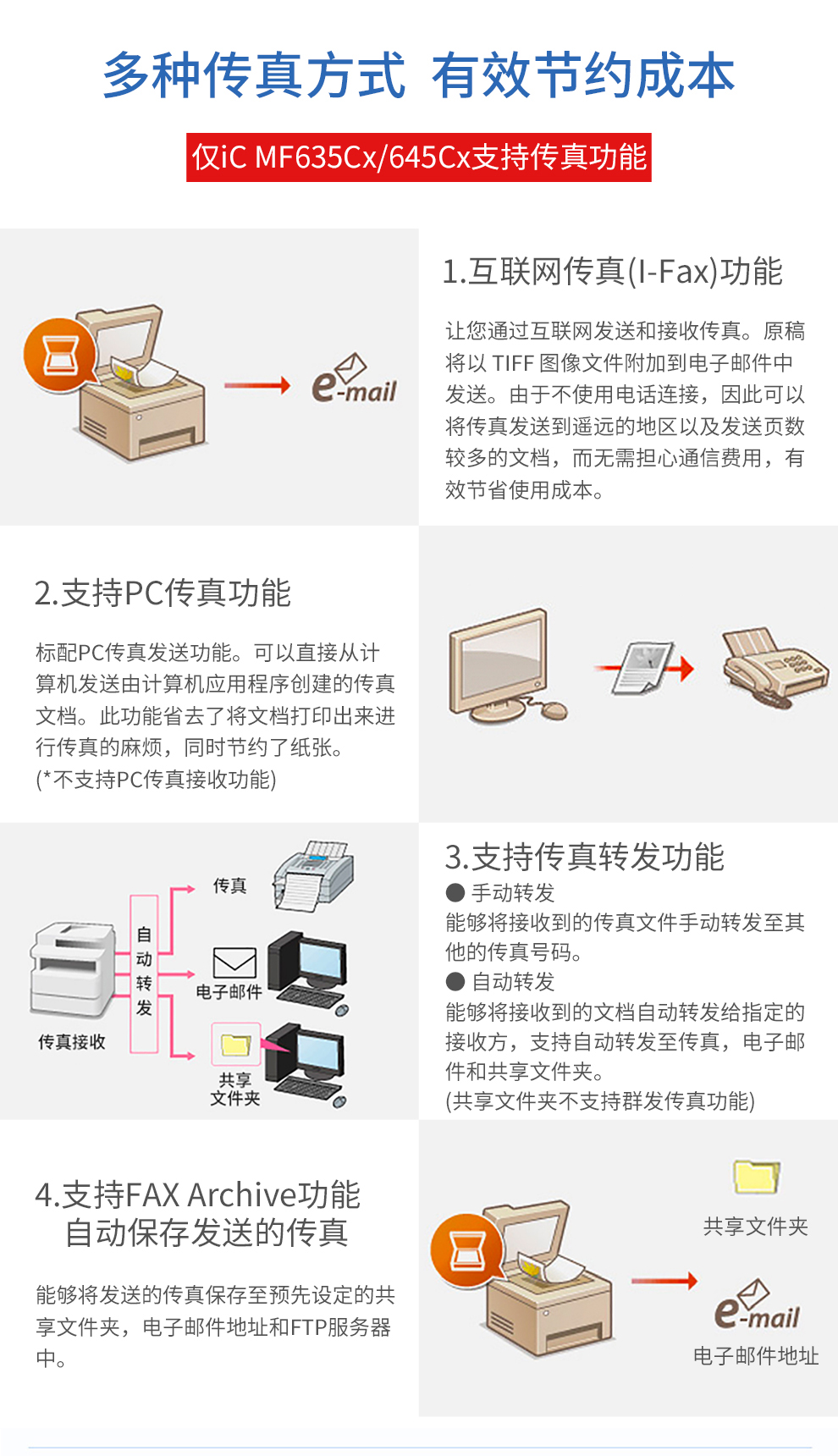 多种传真方式 有效节约成本

仅iC MF635Cx/645Cx支持传真功能

e-mail

1.互联网传真(I-Fax)功能

让您通过互联网发送和接收传真。原稿将以 TIFF 图像文件附加到电子邮件中发送。由于不使用电话连接，因此可以将传真发送到遥远的地区以及发送页数较多的文档，而无需担心通信费用，有效节省使用成本。

2.支持PC传真功能

标配PC传真发送功能。可以直接从计算机发送由计算机应用程序创建的传真文档。此功能省去了将文档打印出来进行传真的麻烦，同时节约了纸张。
(*不支持PC传真接收功能)

传真接收
自动转发
传真
电子邮件
共享文件夹

3.支持传真转发功能
● 手动转发
能够将接收到的传真文件手动转发至其他的传真号码。
● 自动转发
能够将接收到的文档自动转发给指定的接收方，支持自动转发至传真，电子邮件和共享文件夹。
(共享文件夹不支持群发传真功能)

4.支持FAX Archive功能
自动保存发送的传真

能够将发送的传真保存至预先设定的共享文件夹，电子邮件地址和FTP服务器中。

共享文件夹
e-mail
电子邮件地址