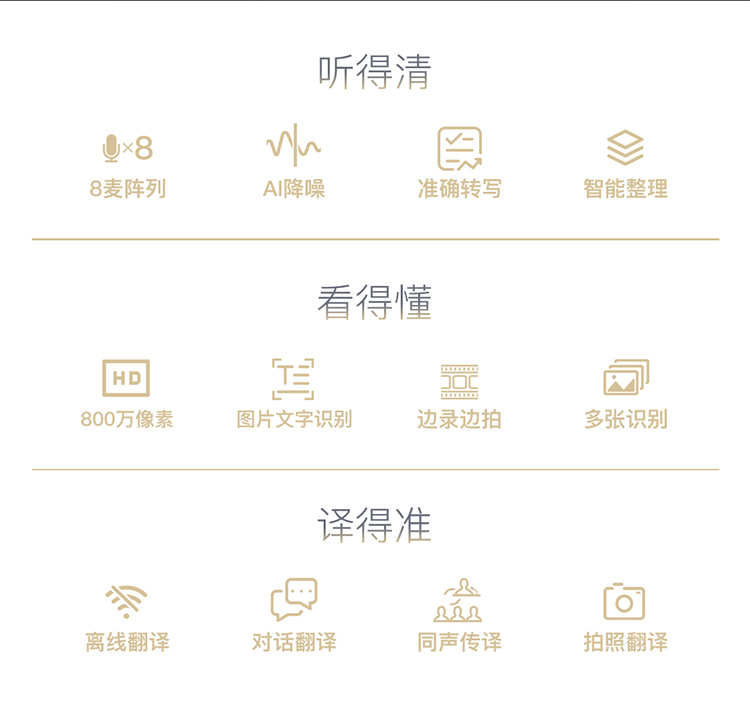 听得清

×8
8麦阵列

AI降噪

准确转写

智能整理

看得懂

HD
800万像素

图片文字识别

边录边拍

多张识别

译得准

离线翻译

对话翻译

同声传译

拍照翻译