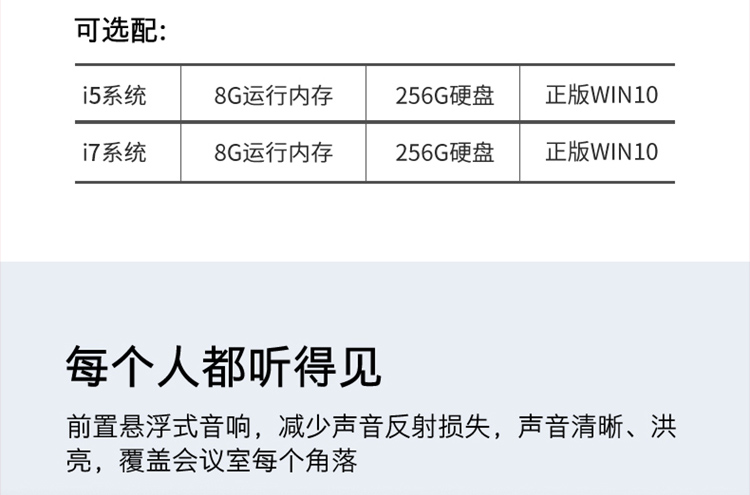 可选配：

| i5系统 | 8G运行内存 | 256G硬盘 | 正版WIN10 |
|---|---|---|---|
| i7系统 | 8G运行内存 | 256G硬盘 | 正版WIN10 |

每个人都听得见

前置悬浮式音响，减少声音反射损失，声音清晰、洪亮，覆盖会议室每个角落