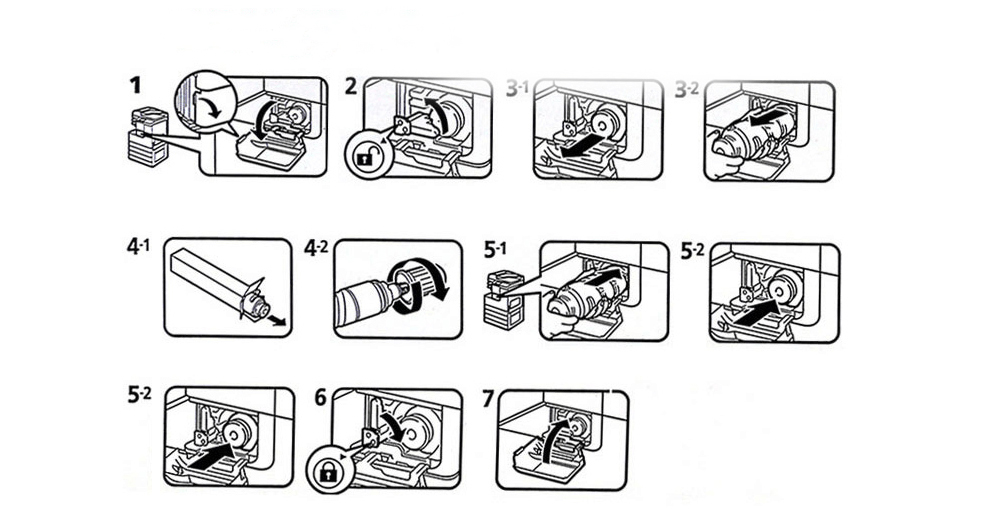 1 2 3-1 3-2

4-1 4-2 5-1 5-2

5-2 6 7